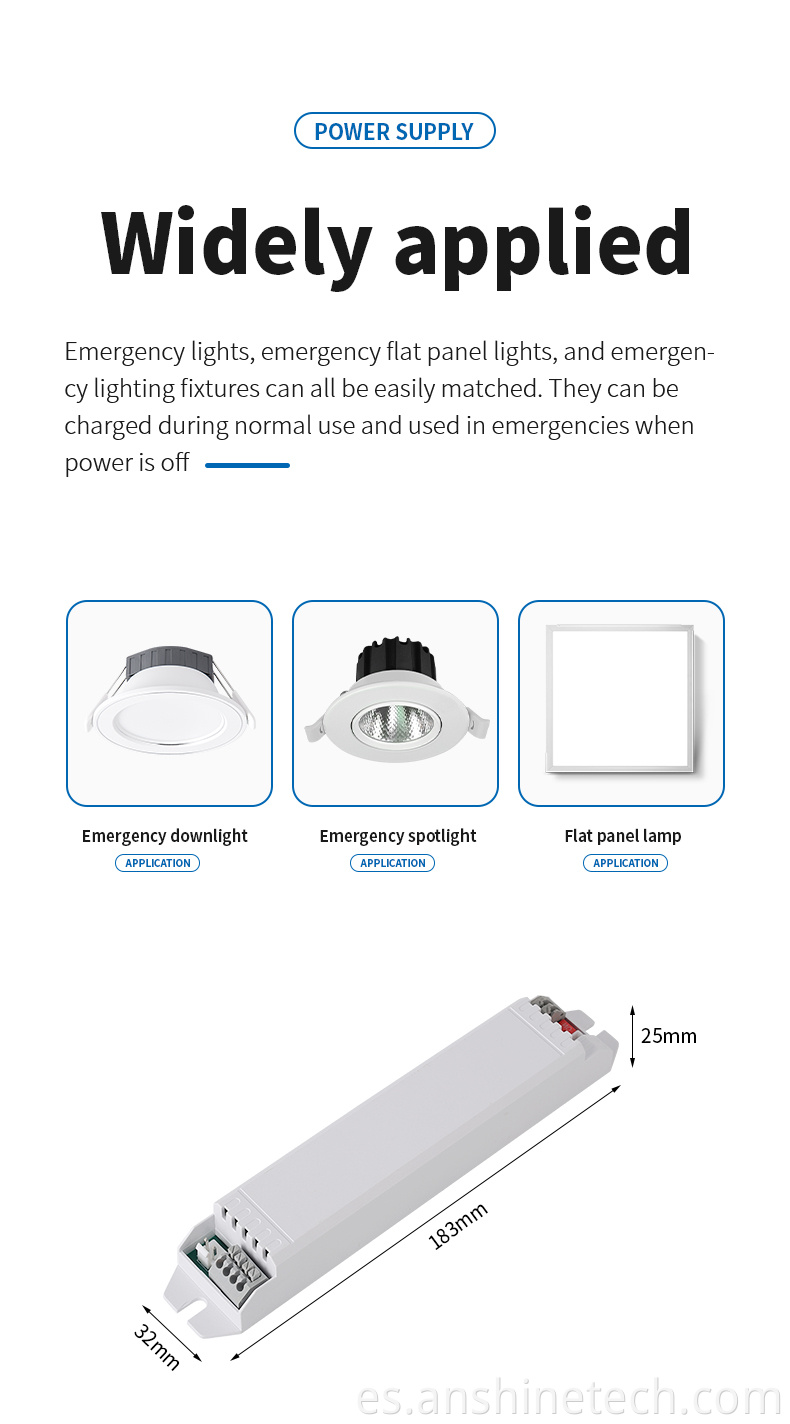 POWER SUPPLY

Widely applied

Emergency lights, emergency flat panel lights, and emergency lighting fixtures can all be easily matched. They can be charged during normal use and used in emergencies when power is off

Emergency downlight
APPLICATION

Emergency spotlight
APPLICATION

Flat panel lamp
APPLICATION

25mm

183mm

32mm

es.anshinetech.com